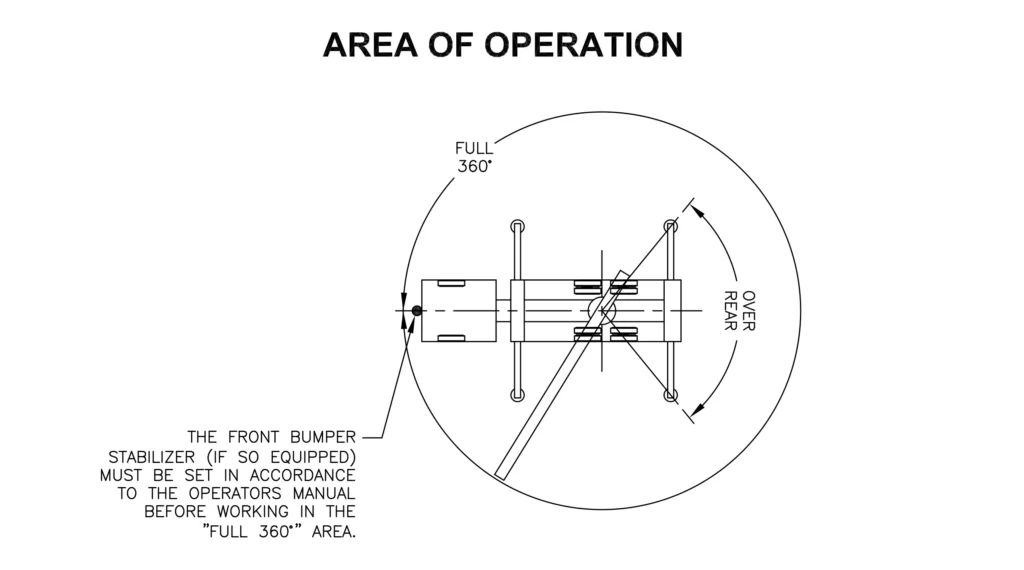 AREA OF OPERATION

FULL
360°

OVER
REAR

THE FRONT BUMPER STABILIZER (IF SO EQUIPPED) MUST BE SET IN ACCORDANCE TO THE OPERATORS MANUAL BEFORE WORKING IN THE "FULL 360°" AREA.